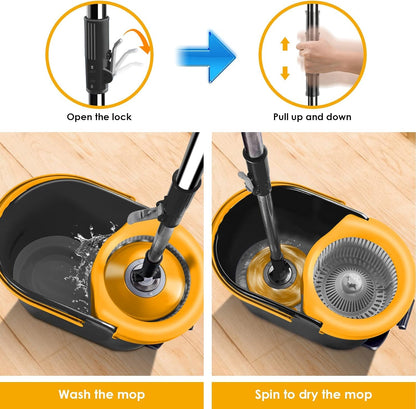 Open the lock

Pull up and down

Wash the mop

Spin to dry the mop